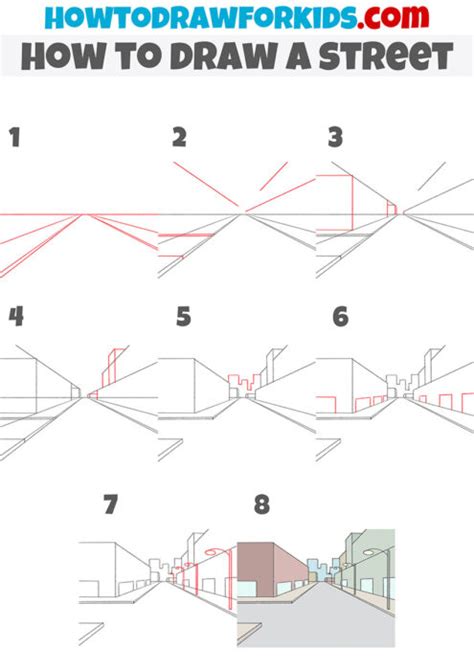 HOWTODRAWFORKIDS.com
HOW TO DRAW A STREET

1

2

3

4

5

6

7

8