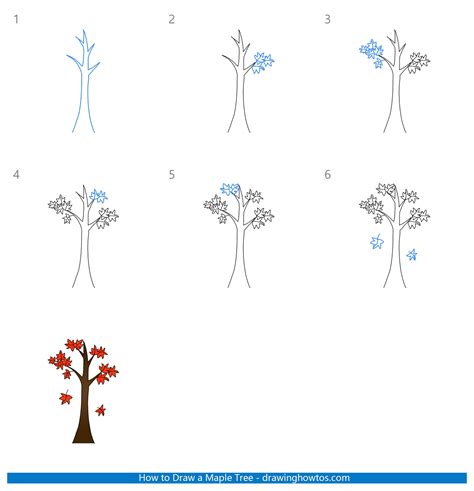 1

2

3

4

5

6

How to Draw a Maple Tree - drawinghowtos.com