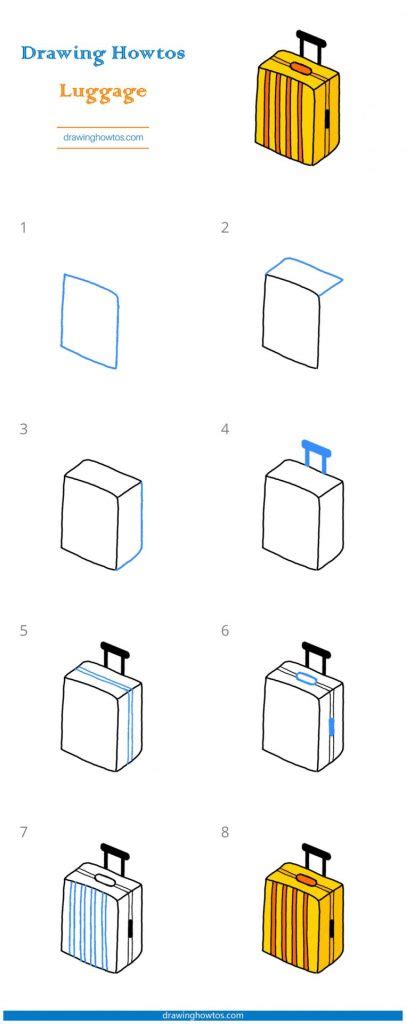 Drawing Howtos
Luggage
drawinghowtos.com

1

2

3

4

5

6

7

8

drawinghowtos.com