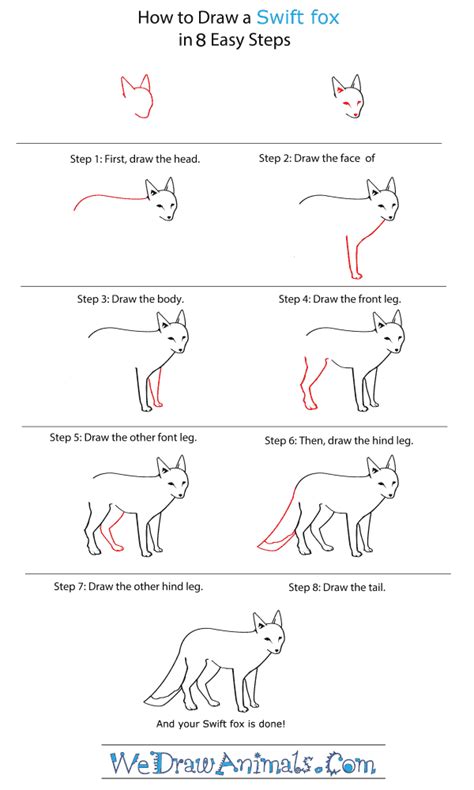 How to Draw a Swift fox
in 8 Easy Steps

Step 1: First, draw the head.

Step 2: Draw the face of

Step 3: Draw the body.

Step 4: Draw the front leg.

Step 5: Draw the other font leg.

Step 6: Then, draw the hind leg.

Step 7: Draw the other hind leg.

Step 8: Draw the tail.

And your Swift fox is done!

WeDrawAnimals.Com