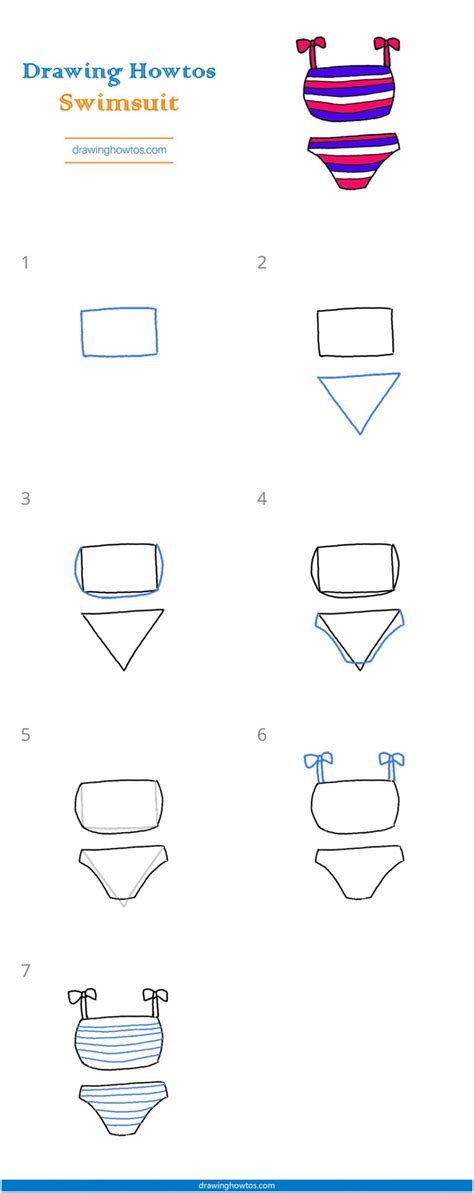 Drawing Howtos
Swimsuit

drawinghowtos.com

1

2

3

4

5

6

7

drawinghowtos.com