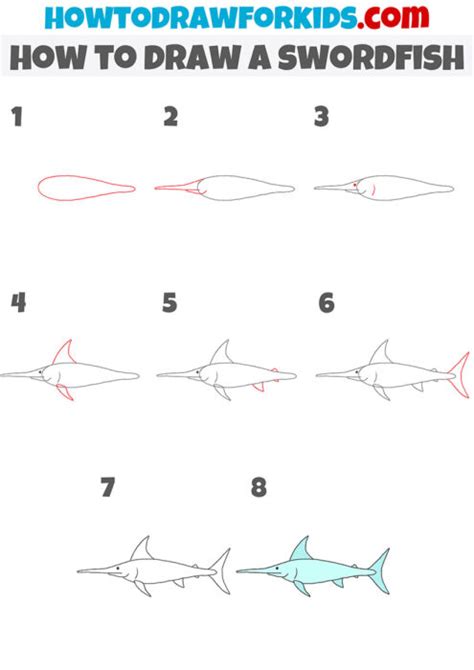 HOWTODRAWFORKIDS.com
HOW TO DRAW A SWORDFISH

1

2

3

4

5

6

7

8