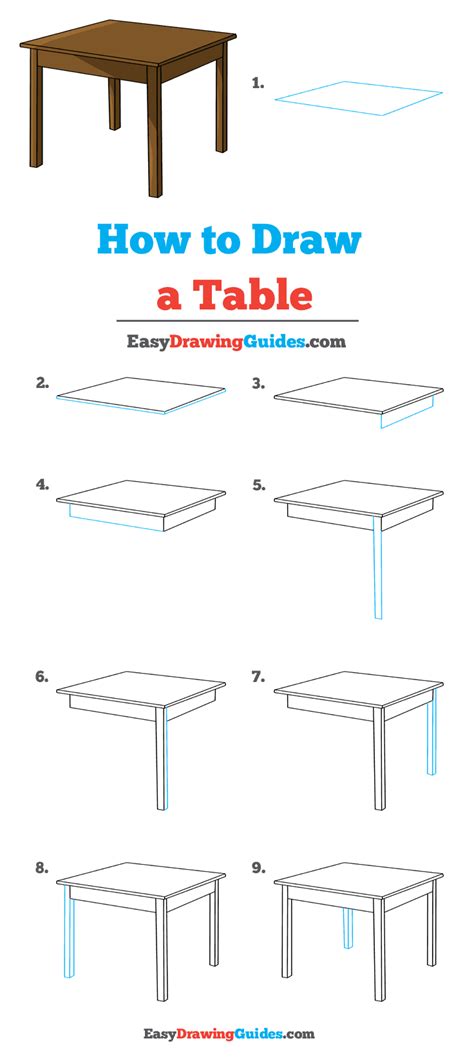 1.

How to Draw a Table

EasyDrawingGuides.com

2.

3.

4.

5.

6.

7.

8.

9.

EasyDrawingGuides.com