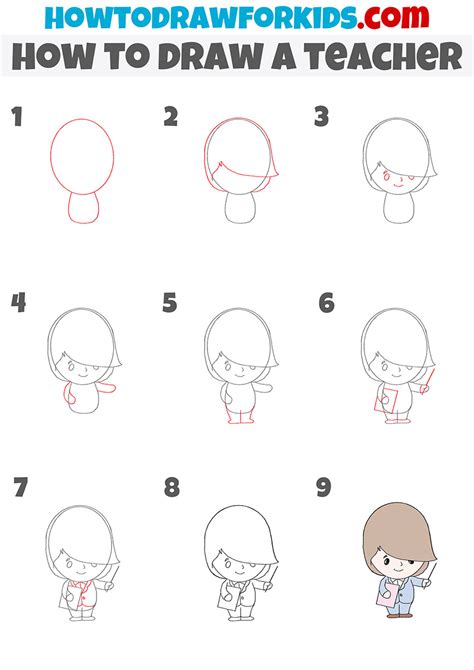 HOWTODRAWFORKIDS.com
HOW TO DRAW A TEACHER

1

2

3

4

5

6

7

8

9