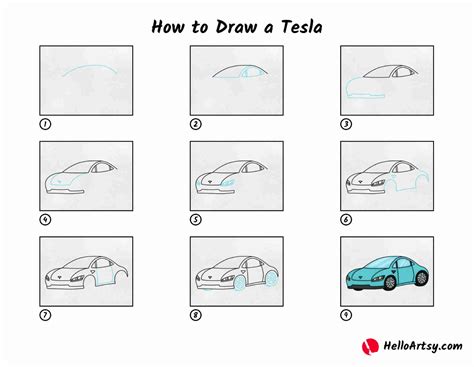 How to Draw a Tesla

1

2

3

4

5

6

7

8

9

HelloArtsy.com