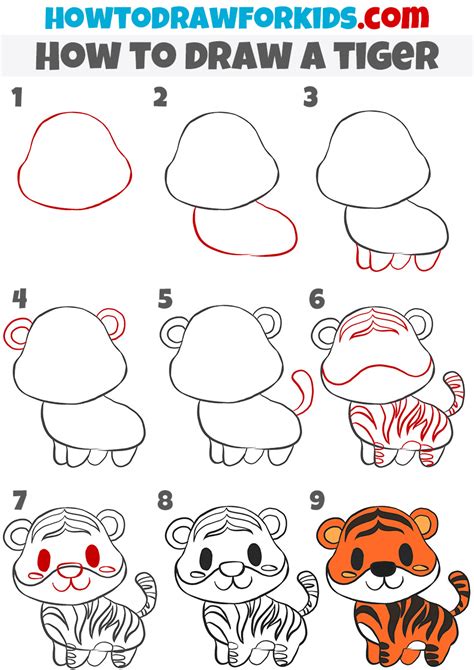 HOWTODRAWFORKIDS.com
HOW TO DRAW A TIGER

1
2
3
4
5
6
7
8
9