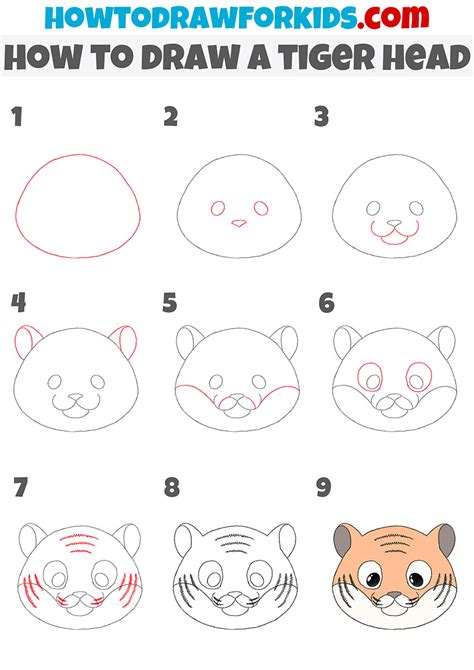 HOWTODRAWFORKIDS.com
HOW TO DRAW A TIGER HEAD

1

2

3

4

5

6

7

8

9