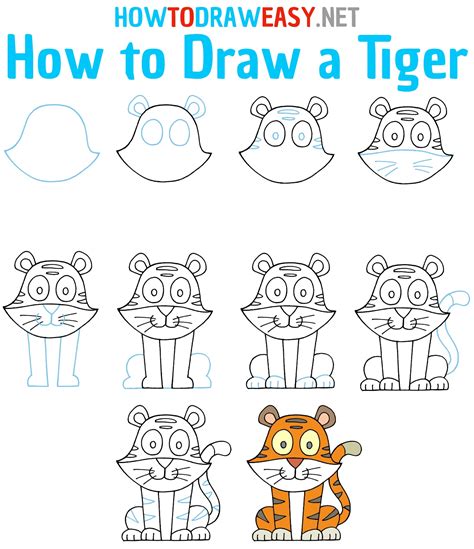 HOWTODRAWEASY.NET

How to Draw a Tiger