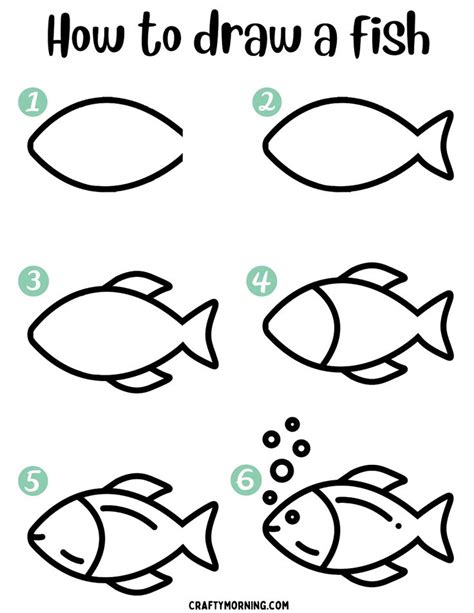 How to draw a fish

1

2

3

4

5

6

CRAFTYMORNING.COM