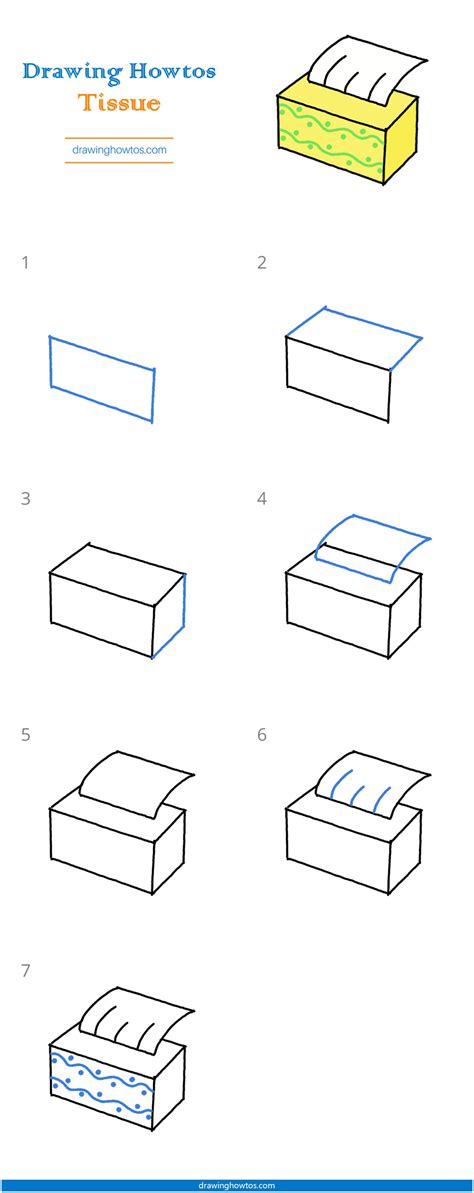 Drawing Howtos
Tissue

drawinghowtos.com

1

2

3

4

5

6

7

drawinghowtos.com