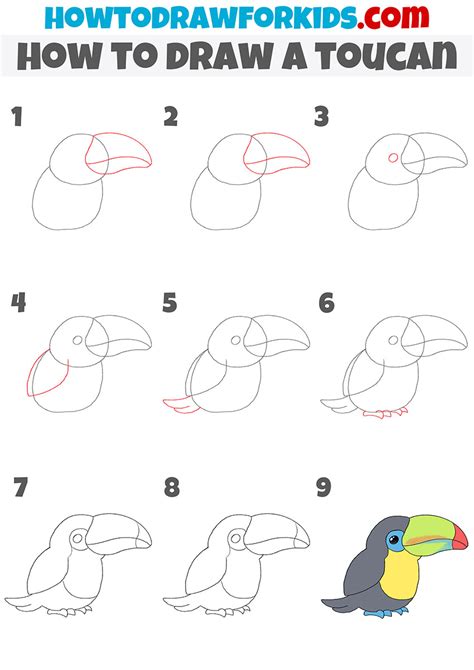 HOWTODRAWFORKIDS.com
HOW TO DRAW A TOUCAN

1

2

3

4

5

6

7

8

9