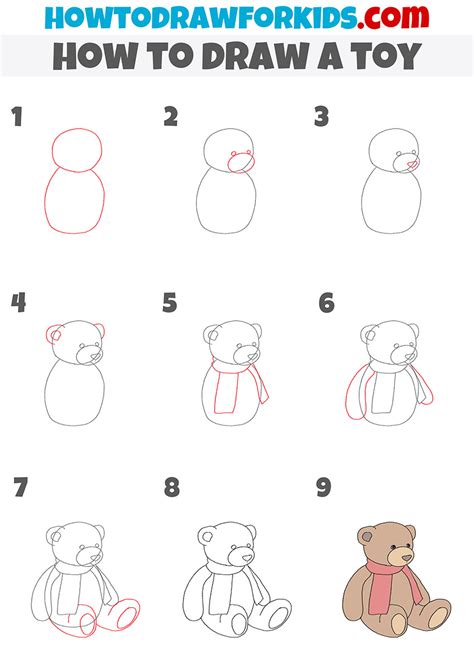 HOWTODRAWFORKIDS.com
HOW TO DRAW A TOY

1

2

3

4

5

6

7

8

9