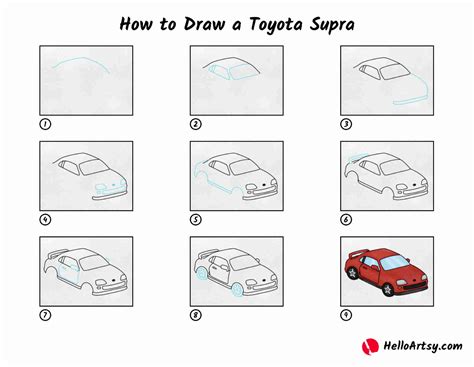 How to Draw a Toyota Supra

1

2

3

4

5

6

7

8

9

HelloArtsy.com