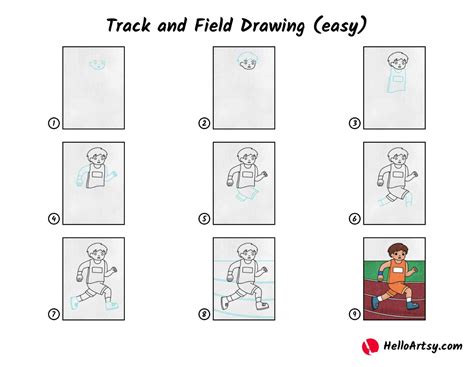 Track and Field Drawing (easy)

1

2

3

4

5

6

7

8

9

HelloArtsy.com