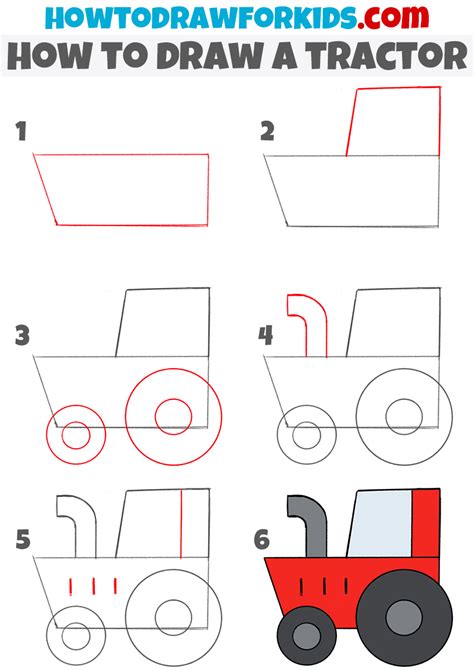 HOWTODRAWFORKIDS.com
HOW TO DRAW A TRACTOR

1

2

3

4

5

6