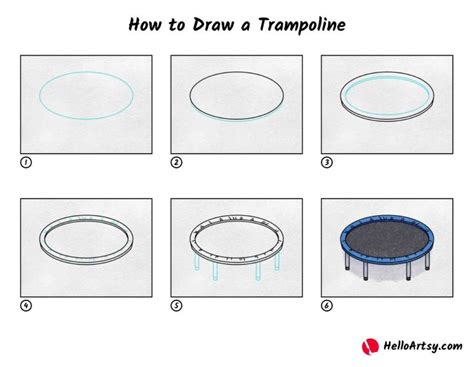 How to Draw a Trampoline

1

2

3

4

5

6

HelloArtsy.com