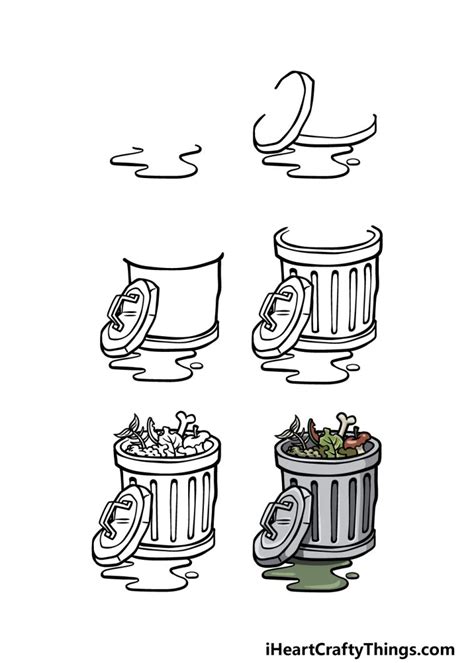 iHeartCraftyThings.com