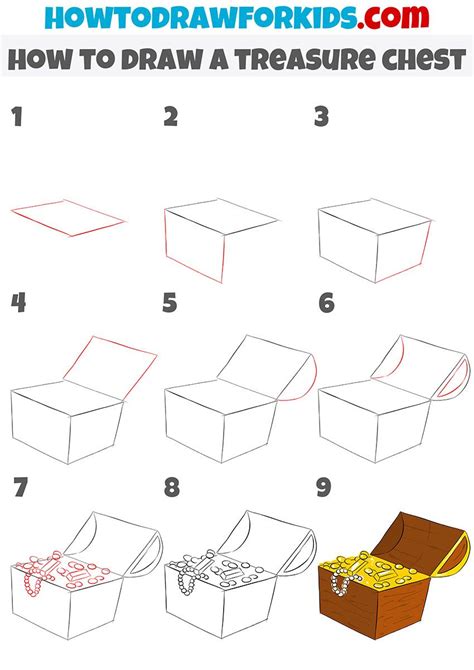 HOWTODRAWFORKIDS.com

HOW TO DRAW A TREASURE CHEST

1

2

3

4

5

6

7

8

9