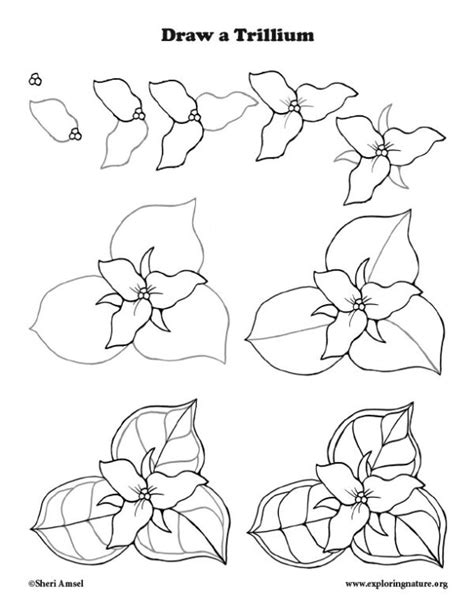 Draw a Trillium

©Sheri Amsel

www.exploringnature.org