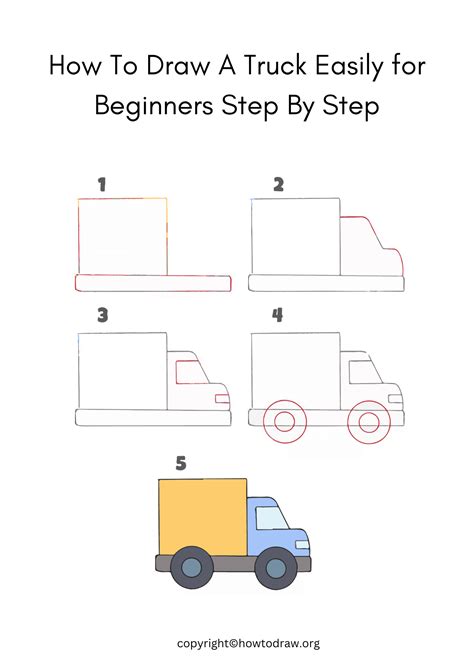 How To Draw A Truck Easily for Beginners Step By Step

1

2

3

4

5

copyright©howtodraw.org