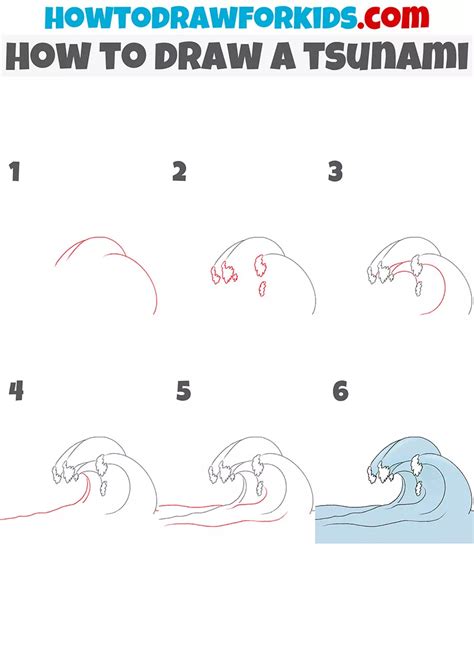 HOWTODRAWFORKIDS.com
HOW TO DRAW A TSUNAMI

1

2

3

4

5

6