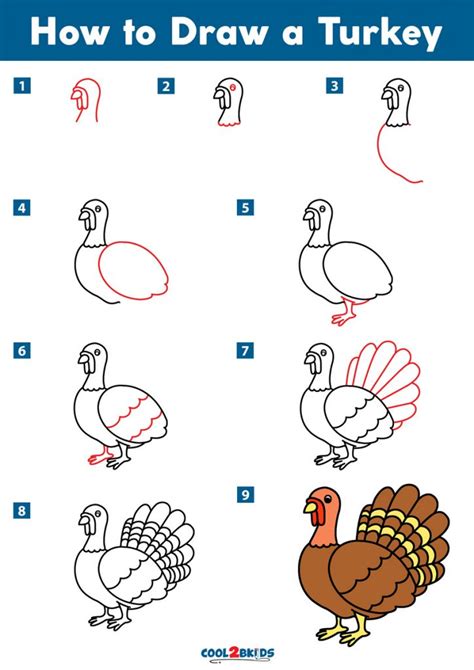 How to Draw a Turkey

1

2

3

4

5

6

7

8

9

COOL2BKIDS