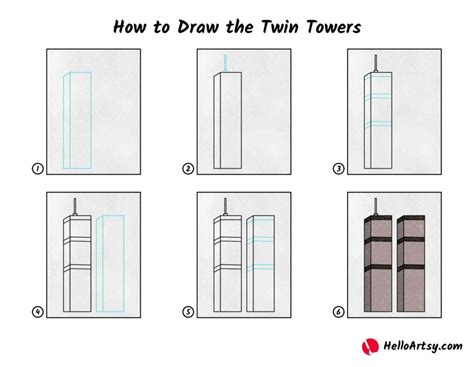 How to Draw the Twin Towers

1

2

3

4

5

6

HelloArtsy.com