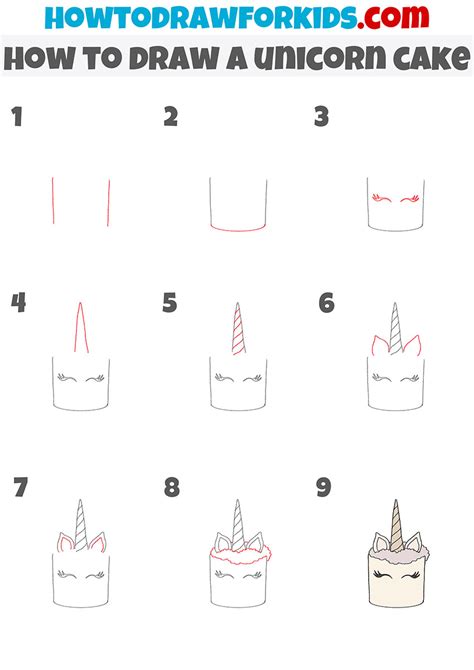 HOWTODRAWFORKIDS.com

HOW TO DRAW A UNICORN CAKE

1

2

3

4

5

6

7

8

9