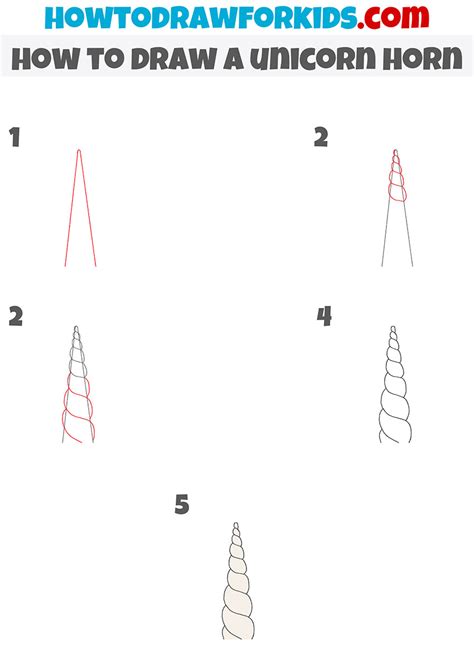 HOWTODRAWFORKIDS.com

HOW TO DRAW A UNICORN HORN

1

2

2

4

5