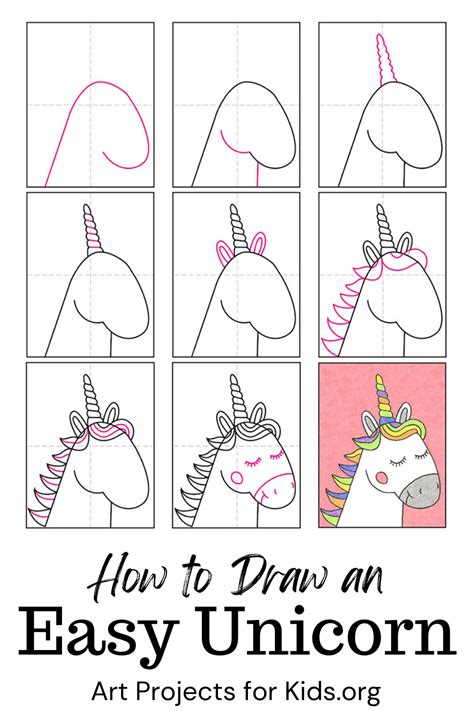 How to Draw an
Easy Unicorn

Art Projects for Kids.org