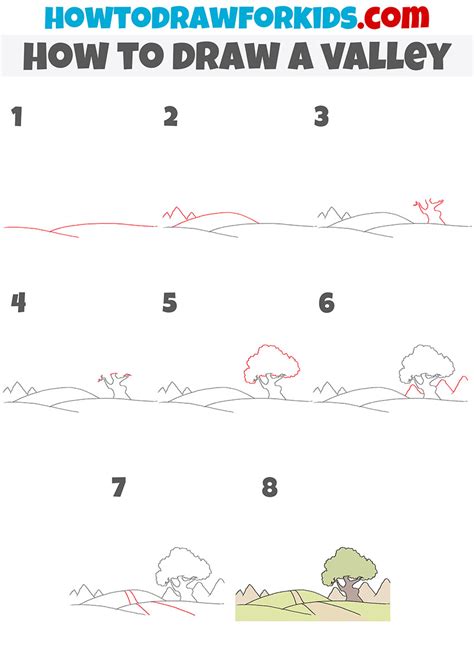 HOWTODRAWFORKIDS.com
HOW TO DRAW A VALLEY

1

2

3

4

5

6

7

8