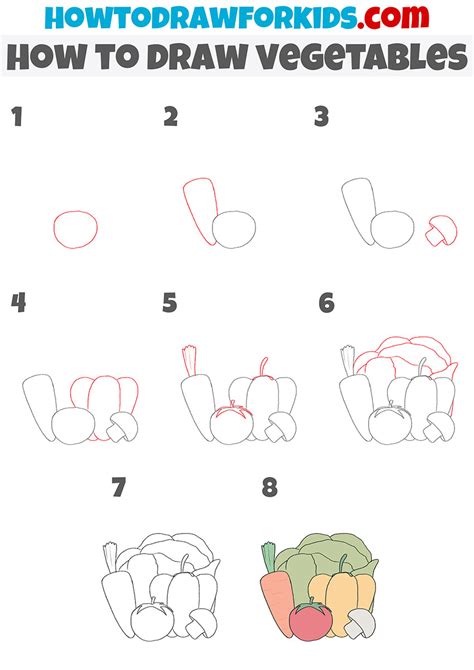 HOWTODRAWFORKIDS.com
HOW TO DRAW VEGETABLES

1

2

3

4

5

6

7

8