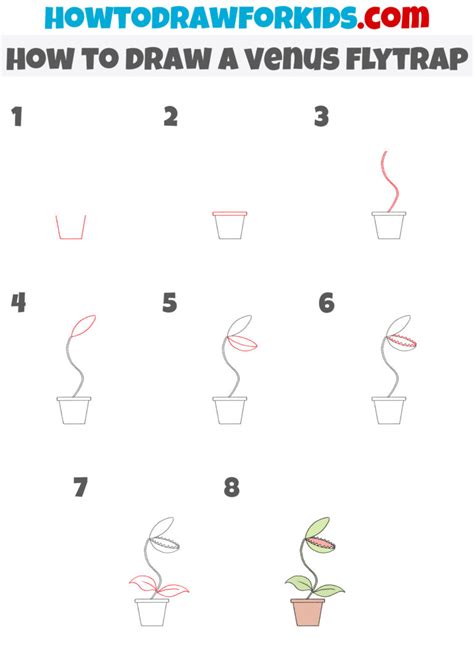 HOWTODRAWFORKIDS.com
HOW TO DRAW A VENUS FLYTRAP

1
2
3
4
5
6
7
8