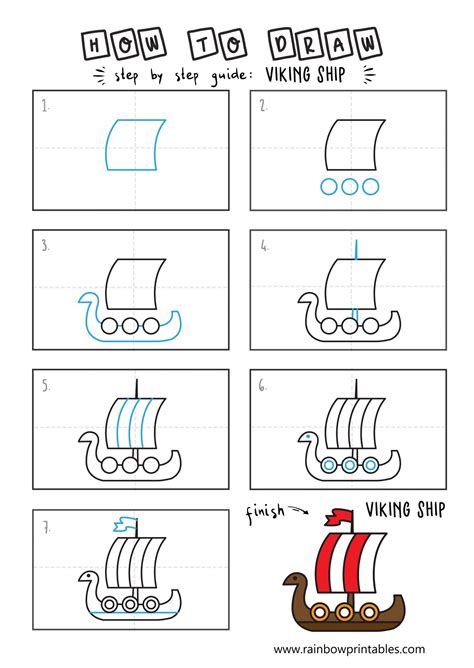 HOW TO DRAW

step by step guide: VIKING SHIP

1.

2.

3.

4.

5.

6.

7.

finish

VIKING SHIP

www.rainbowprintables.com