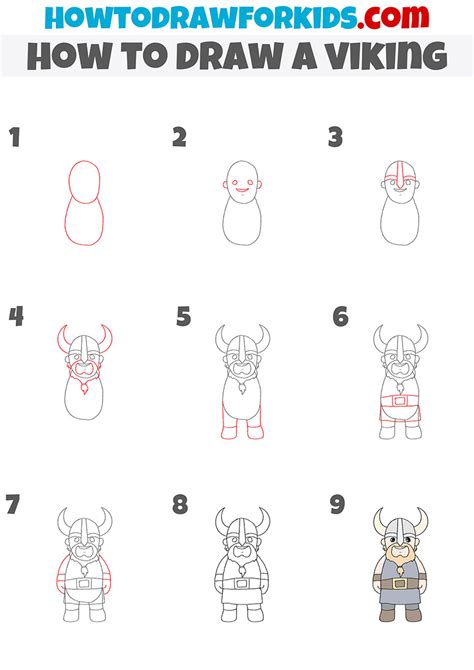 HOWTODRAWFORKIDS.com
HOW TO DRAW A VIKING

1

2

3

4

5

6

7

8

9