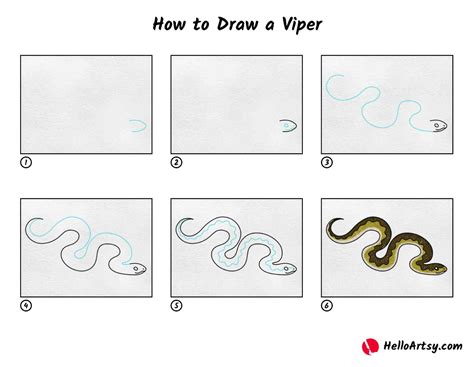 How to Draw a Viper

1

2

3

4

5

6

HelloArtsy.com