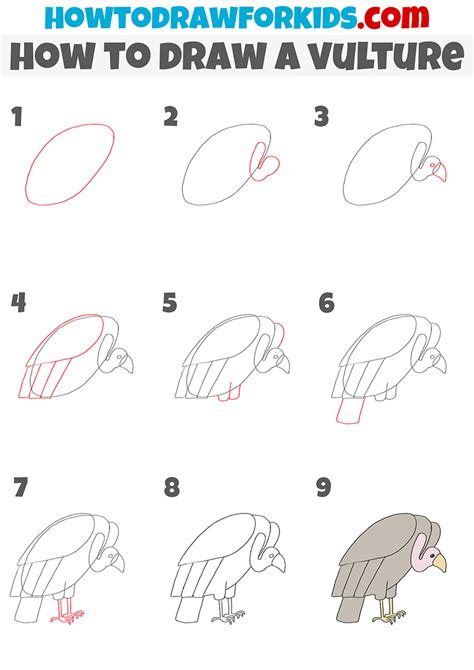 HOWTODRAWFORKIDS.com
HOW TO DRAW A VULTURE

1

2

3

4

5

6

7

8

9