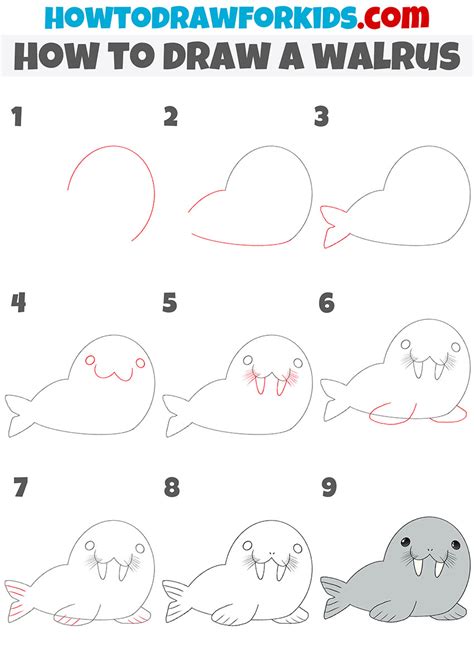 HOWTODRAWFORKIDS.com
HOW TO DRAW A WALRUS

1

2

3

4

5

6

7

8

9