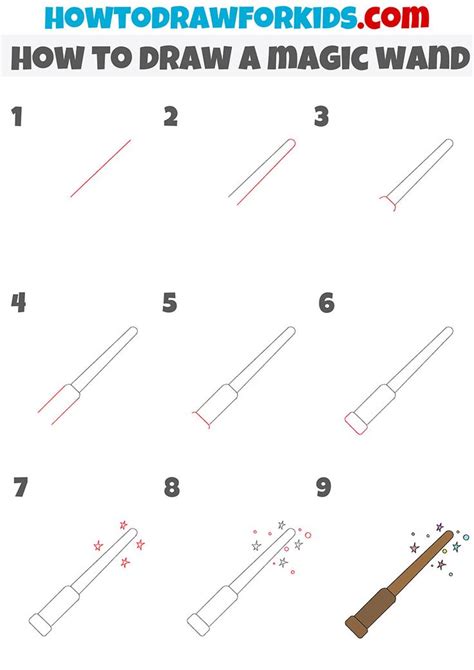 HOWTODRAWFORKIDS.com
HOW TO DRAW A MAGIC WAND

1

2

3

4

5

6

7

8

9