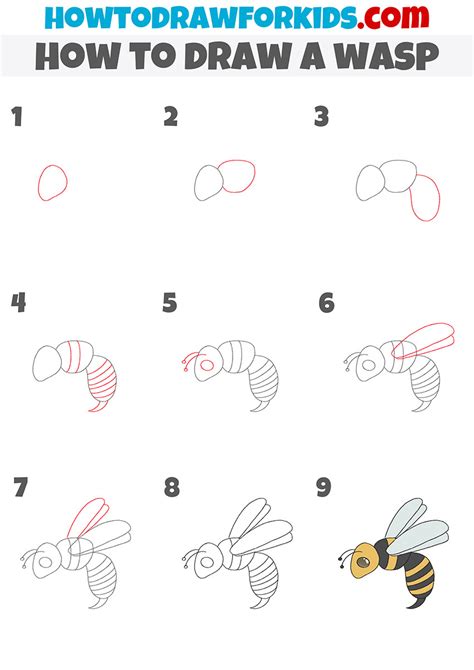 HOWTODRAWFORKIDS.com
HOW TO DRAW A WASP

1

2

3

4

5

6

7

8

9