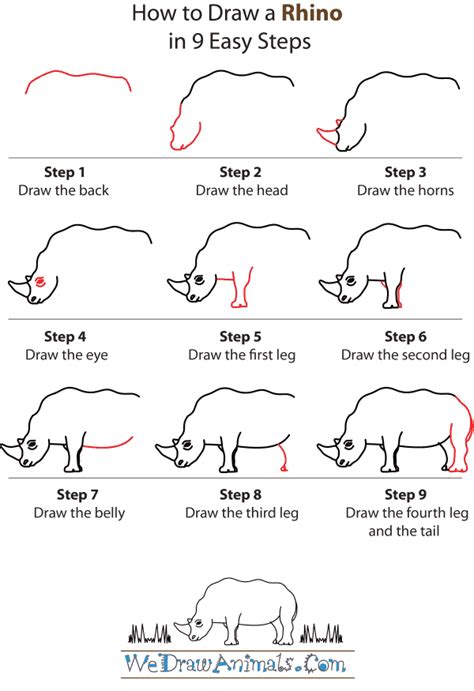 How to Draw a Rhino
in 9 Easy Steps

Step 1
Draw the back

Step 2
Draw the head

Step 3
Draw the horns

Step 4
Draw the eye

Step 5
Draw the first leg

Step 6
Draw the second leg

Step 7
Draw the belly

Step 8
Draw the third leg

Step 9
Draw the fourth leg and the tail

WeDrawAnimals.Com