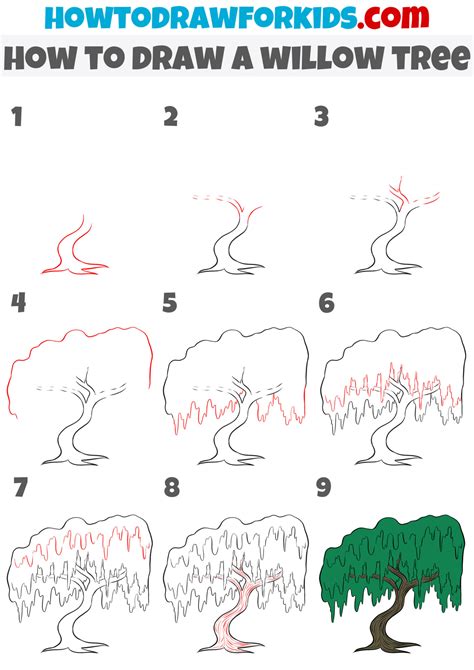 HOWTODRAWFORKIDS.com
HOW TO DRAW A WILLOW TREE

1

2

3

4

5

6

7

8

9