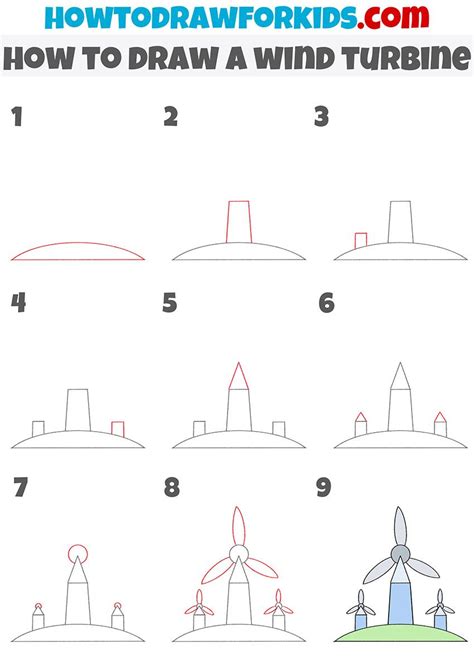 HOWTODRAWFORKIDS.com
HOW TO DRAW A WIND TURBINE

1

2

3

4

5

6

7

8

9