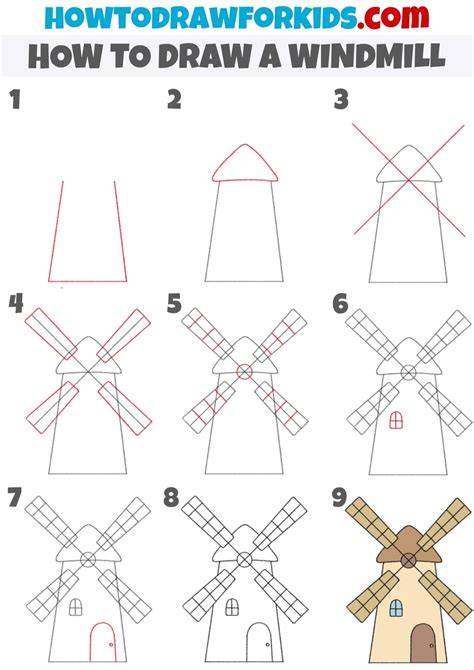 HOWTODRAWFORKIDS.com
HOW TO DRAW A WINDMILL

1

2

3

4

5

6

7

8

9