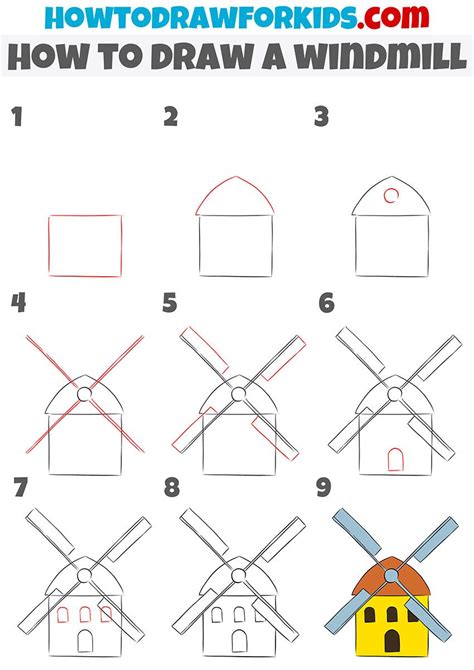 HOWTODRAWFORKIDS.com
HOW TO DRAW A WINDMILL

1

2

3

4

5

6

7

8

9