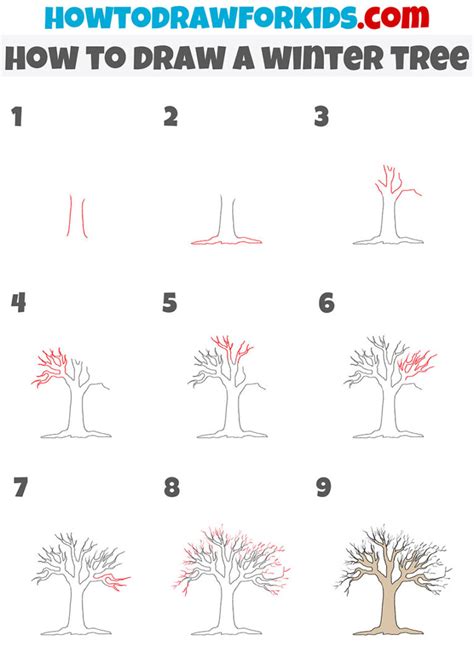 HOWTODRAWFORKIDS.com
HOW TO DRAW A WINTER TREE

1

2

3

4

5

6

7

8

9