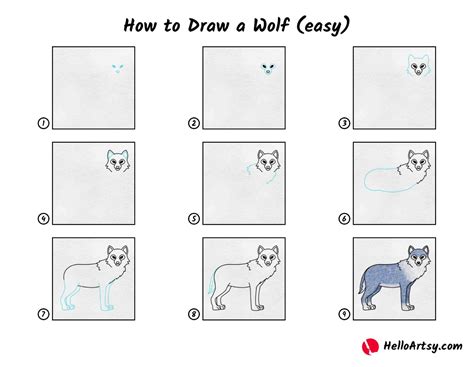 How to Draw a Wolf (easy)

1

2

3

4

5

6

7

8

9

HelloArtsy.com