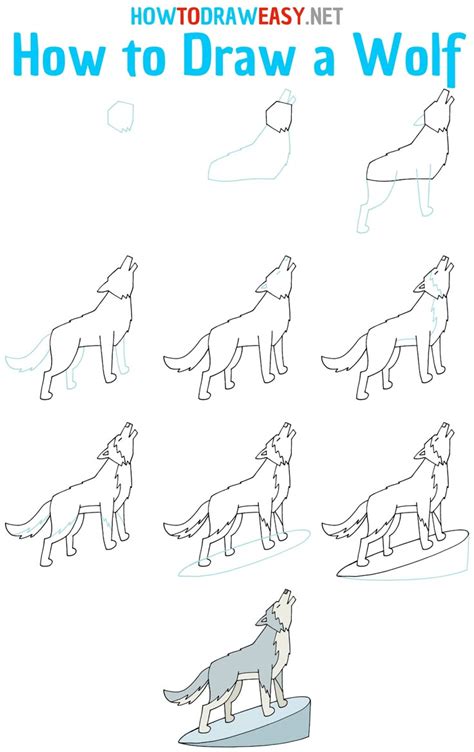 HOWTODRAWEASY.NET
How to Draw a Wolf