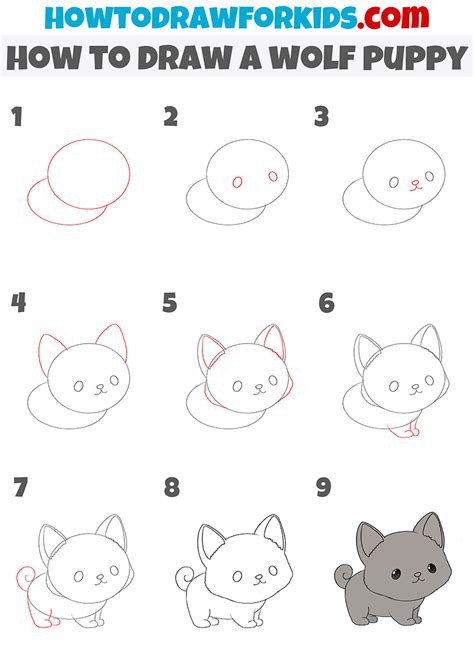 HOWTODRAWFORKIDS.com
HOW TO DRAW A WOLF PUPPY

1
2
3
4
5
6
7
8
9