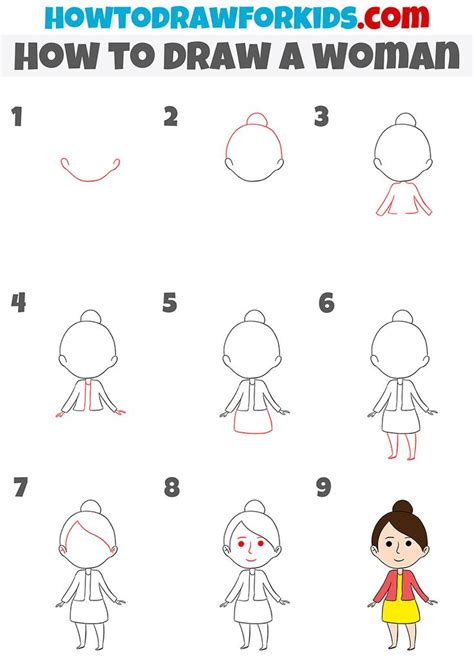 HOWTODRAWFORKIDS.com
HOW TO DRAW A WOMAN

1

2

3

4

5

6

7

8

9